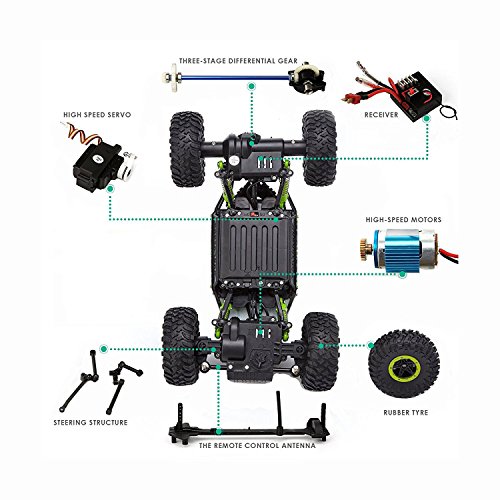 THREE-STAGE DIFFERENTIAL GEAR

HIGH SPEED SERVO

RECEIVER

HIGH-SPEED MOTORS

STEERING STRUCTURE

RUBBER TYRE

THE REMOTE CONTROL ANTENNA