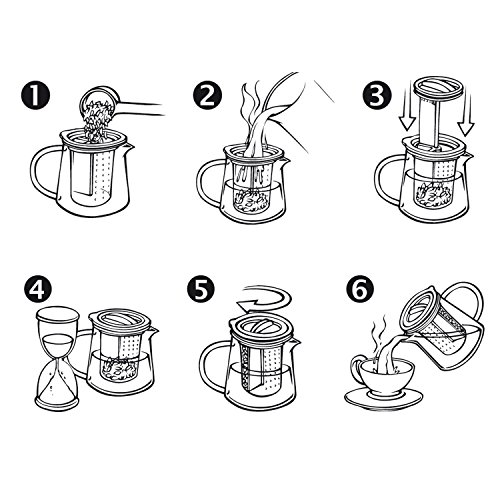 1
2
3
4
5
6