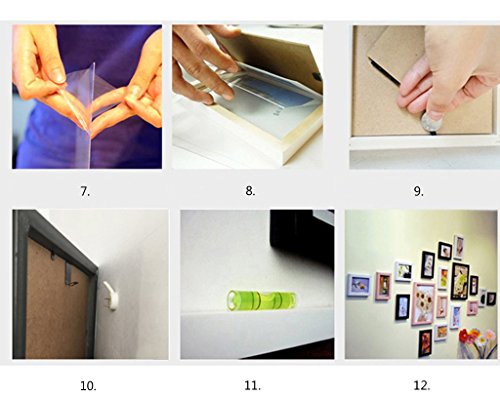 7.

8.

9.

10.

11.

12.