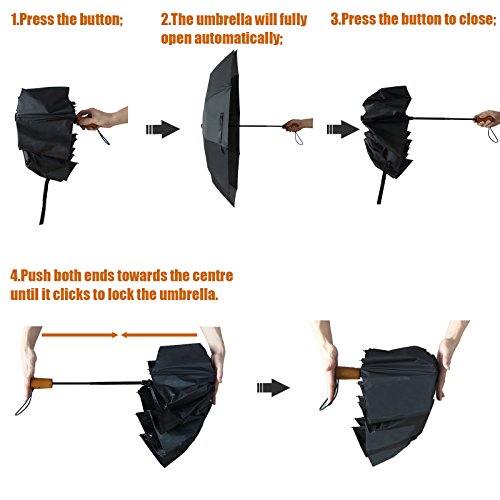 1.Press the button;

2.The umbrella will fully open automatically;

3.Press the button to close;

4.Push both ends towards the centre until it clicks to lock the umbrella.