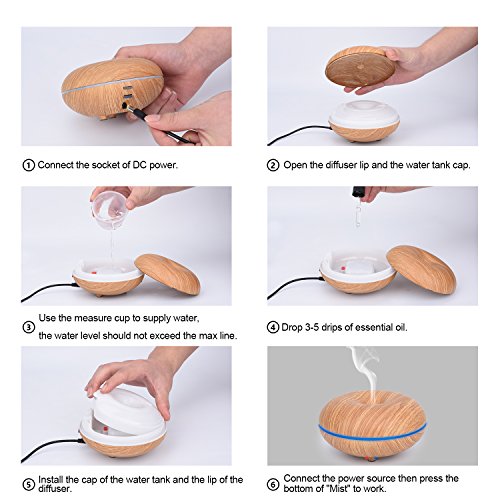 ① Connect the socket of DC power.

② Open the diffuser lip and the water tank cap.

③ Use the measure cup to supply water, the water level should not exceed the max line.

④ Drop 3-5 drips of essential oil.

⑤ Install the cap of the water tank and the lip of the diffuser.

⑥ Connect the power source then press the bottom of "Mist" to work.