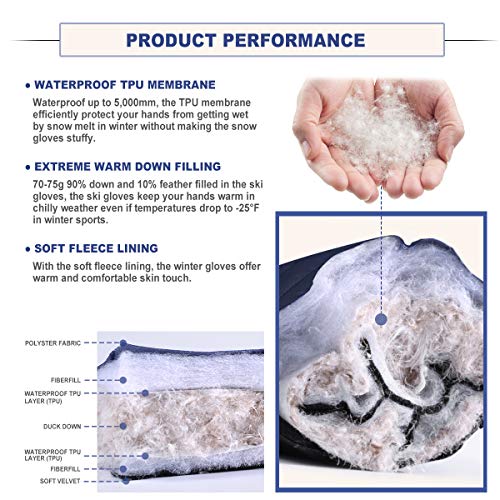 PRODUCT PERFORMANCE

• WATERPROOF TPU MEMBRANE

Waterproof up to 5,000mm, the TPU membrane efficiently protect your hands from getting wet by snow melt in winter without making the snow gloves stuffy.

• EXTREME WARM DOWN FILLING

70-75g 90% down and 10% feather filled in the ski gloves, the ski gloves keep your hands warm in chilly weather even if temperatures drop to -25°F in winter sports.

• SOFT FLEECE LINING

With the soft fleece lining, the winter gloves offer warm and comfortable skin touch.

POLYSTER FABRIC

FIBERFILL

WATERPROOF TPU LAYER (TPU)

DUCK DOWN

WATERPROOF TPU LAYER (TPU)

FIBERFILL

SOFT VELVET