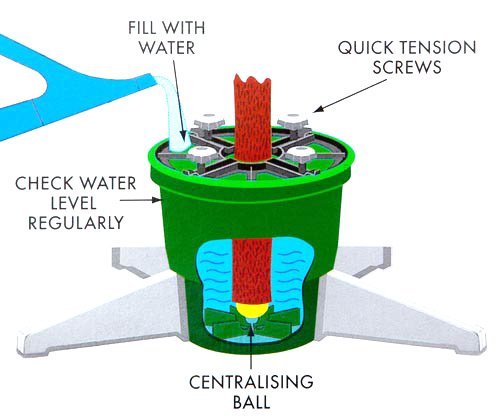 FILL WITH WATER

QUICK TENSION SCREWS

CHECK WATER LEVEL REGULARLY

CENTRALISING BALL