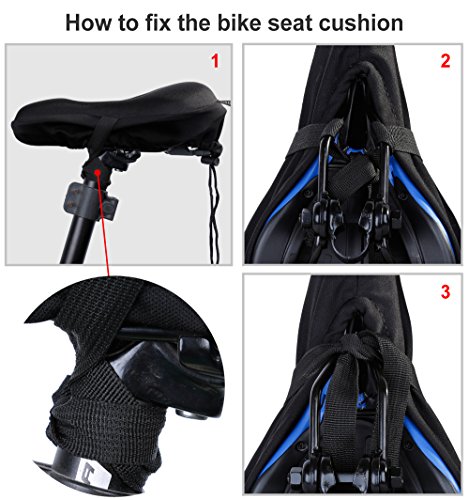 How to fix the bike seat cushion

1

2

3