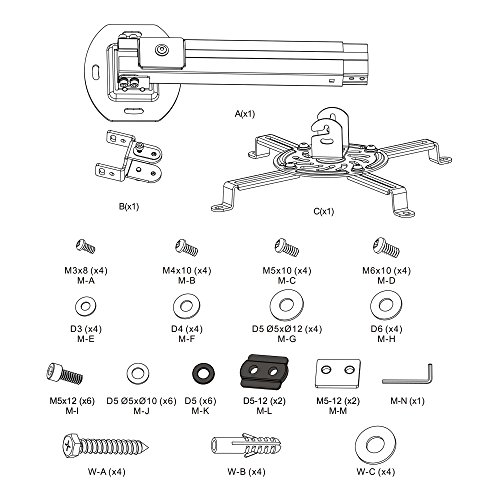 A(x1)

B(x1)

C(x1)

M3x8 (x4)
M-A

M4x10 (x4)
M-B

M5x10 (x4)
M-C

M6x10 (x4)
M-D

D3 (x4)
M-E

D4 (x4)
M-F

D5 Ø5xØ12 (x4)
M-G

D6 (x4)
M-H

M5x12 (x6)
M-I

D5 Ø5xØ10 (x6)
M-J

D5 (x6)
M-K

D5-12 (x2)
M-L

M5-12 (x2)
M-M

M-N (x1)

W-A (x4)

W-B (x4)

W-C (x4)