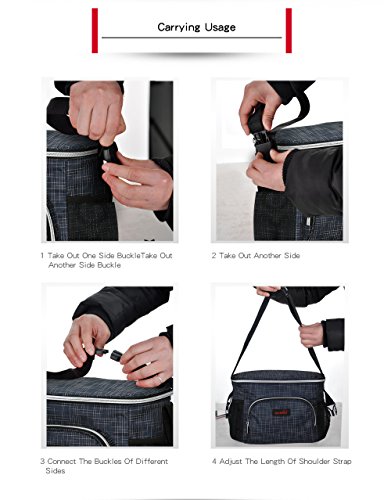 Carrying Usage

1 Take Out One Side BuckleTake Out Another Side Buckle

2 Take Out Another Side

3 Connect The Buckles Of Different Sides

4 Adjust The Length Of Shoulder Strap