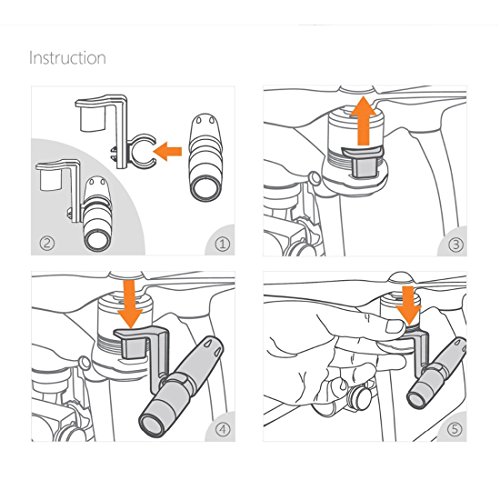 Instruction

②

①

③

④

⑤