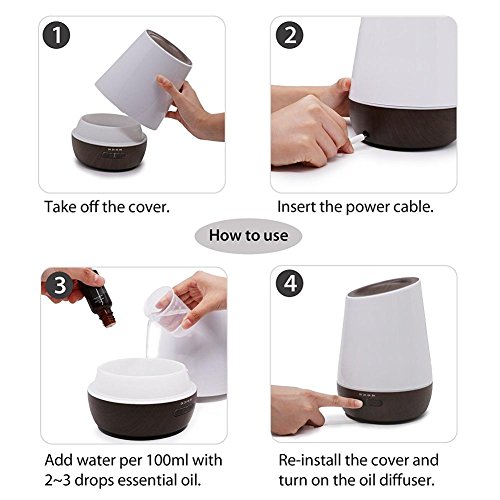 1

Take off the cover.

2

Insert the power cable.

How to use

3

Add water per 100ml with 2~3 drops essential oil.

4

Re-install the cover and turn on the oil diffuser.