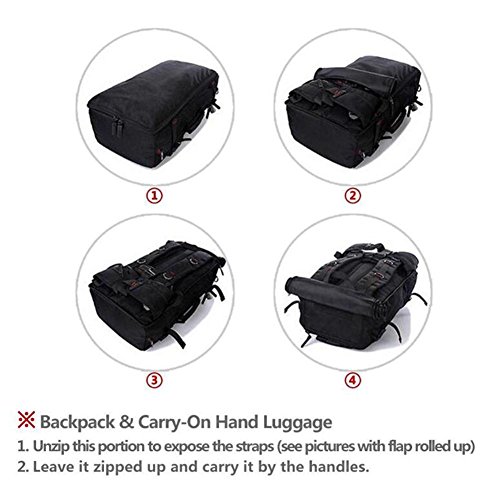 ①

②

③

④

※ Backpack & Carry-On Hand Luggage
1. Unzip this portion to expose the straps (see pictures with flap rolled up)
2. Leave it zipped up and carry it by the handles.