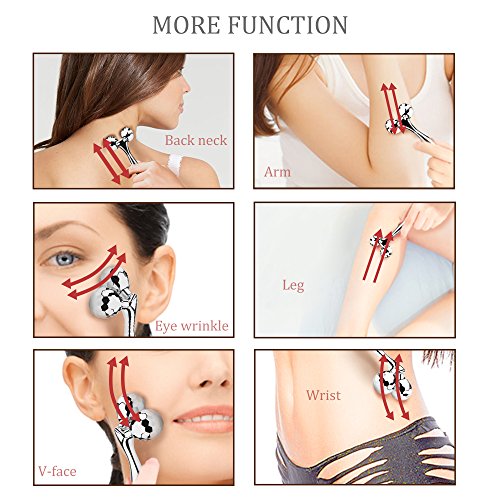 MORE FUNCTION

Back neck

Arm

Eye wrinkle

Leg

V-face

Wrist