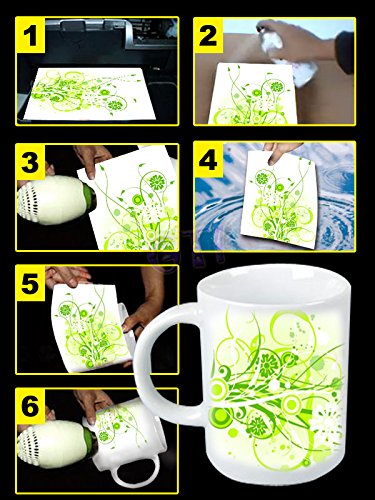 1
2
3
4
5
6