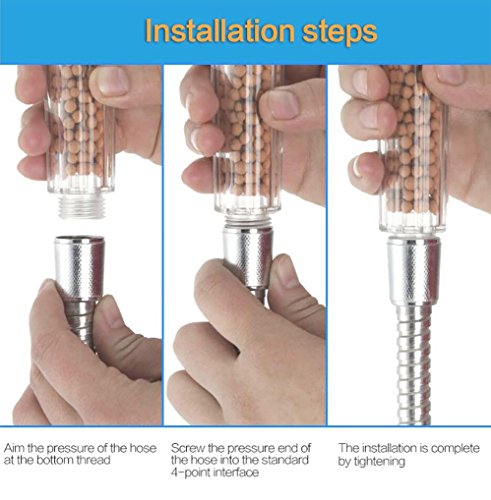 Installation steps

Aim the pressure of the hose at the bottom thread

Screw the pressure end of the hose into the standard 4-point interface

The installation is complete by tightening