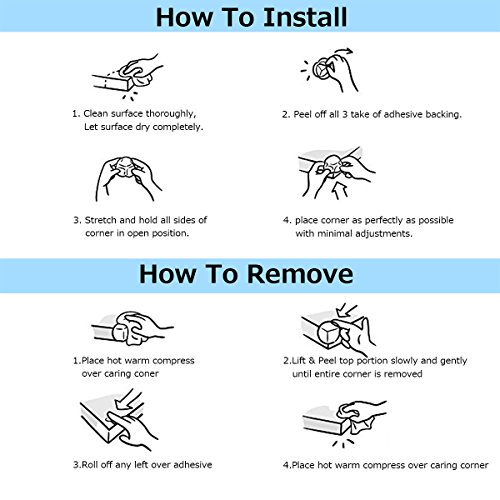 How To Install

1. Clean surface thoroughly, Let surface dry completely.

2. Peel off all 3 take of adhesive backing.

3. Stretch and hold all sides of corner in open position.

4. place corner as perfectly as possible with minimal adjustments.

How To Remove

1.Place hot warm compress over caring coner

2.Lift & Peel top portion slowly and gently until entire corner is removed

3.Roll off any left over adhesive

4.Place hot warm compress over caring corner