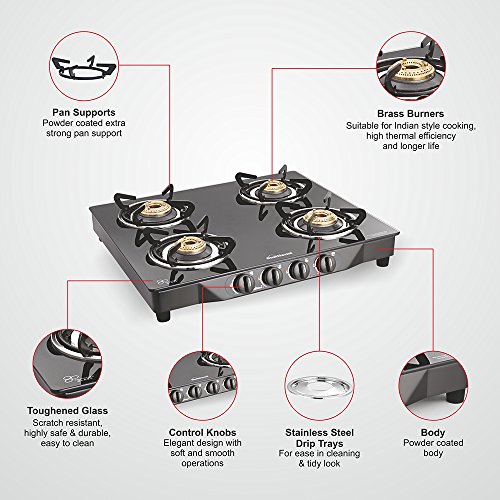 Pan Supports
Powder coated extra strong pan support

Brass Burners
Suitable for Indian style cooking, high thermal efficiency and longer life

Toughened Glass
Scratch resistant, highly safe & durable, easy to clean

Control Knobs
Elegant design with soft and smooth operations

Stainless Steel Drip Trays
For ease in cleaning & tidy look

Body
Powder coated body