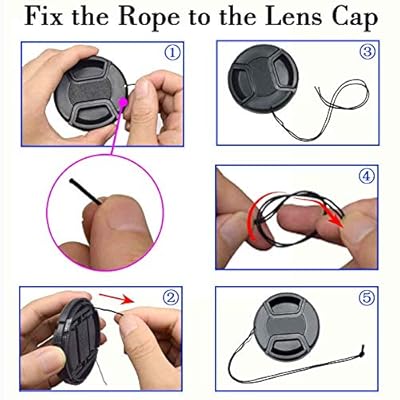 Fix the Rope to the Lens Cap

①

③

④

②

⑤