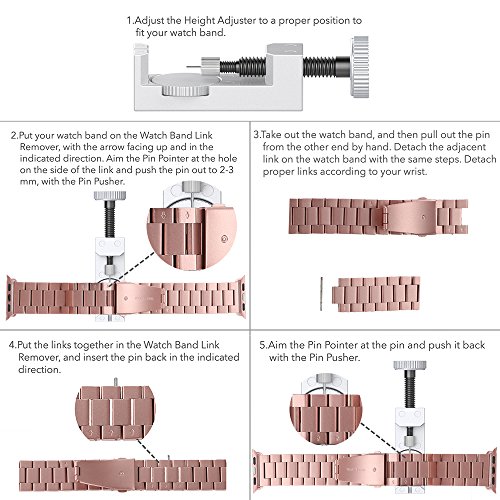 1.Adjust the Height Adjuster to a proper position to fit your watch band.

2.Put your watch band on the Watch Band Link Remover, with the arrow facing up and in the indicated direction. Aim the Pin Pointer at the hole on the side of the link and push the pin out to 2-3 mm, with the Pin Pusher.

3.Take out the watch band, and then pull out the pin from the other end by hand. Detach the adjacent link on the watch band with the same steps. Detach proper links according to your wrist.

4.Put the links together in the Watch Band Link Remover, and insert the pin back in the indicated direction.

5.Aim the Pin Pointer at the pin and push it back with the Pin Pusher.