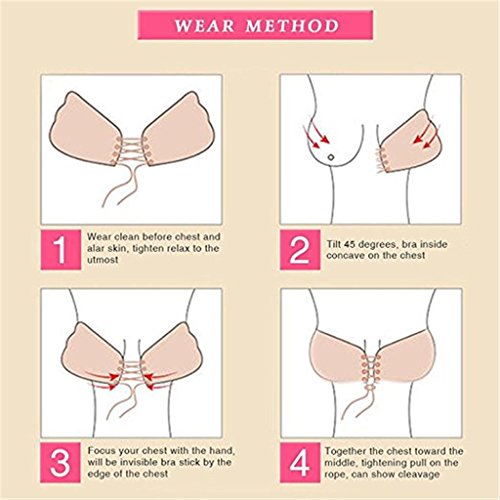 WEAR METHOD

1

Wear clean before chest and alar skin, tighten relax to the utmost

2

Tilt 45 degrees, bra inside concave on the chest

3

Focus your chest with the hand, will be invisible bra stick by the edge of the chest

4

Together the chest toward the middle, tightening pull on the rope, can show cleavage