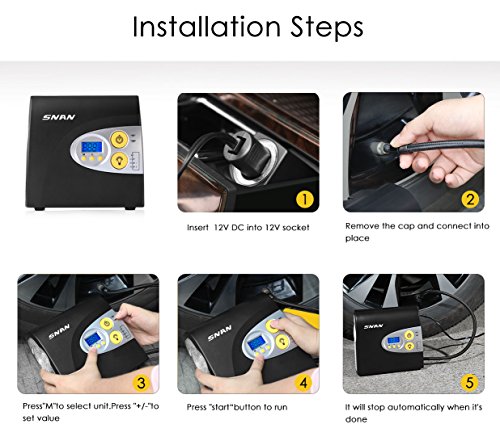 Installation Steps

SNAN

1

Insert 12V DC into 12V socket

2

Remove the cap and connect into place

SNAN

3

Press"M"to select unit.Press "+/-"to set value

SNAN

4

Press "start"button to run

SNAN

5

It will stop automatically when it's done