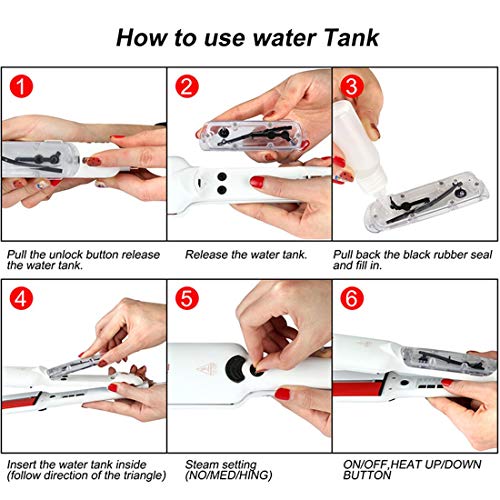 How to use water Tank

1

Pull the unlock button release the water tank.

2

Release the water tank.

3

Pull back the black rubber seal and fill in.

4

Insert the water tank inside (follow direction of the triangle)

5

Steam setting (NO/MED/HING)

6

ON/OFF,HEAT UP/DOWN BUTTON