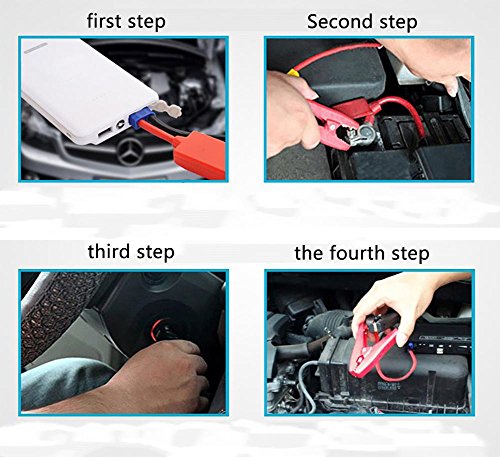 first step

Second step

third step

the fourth step