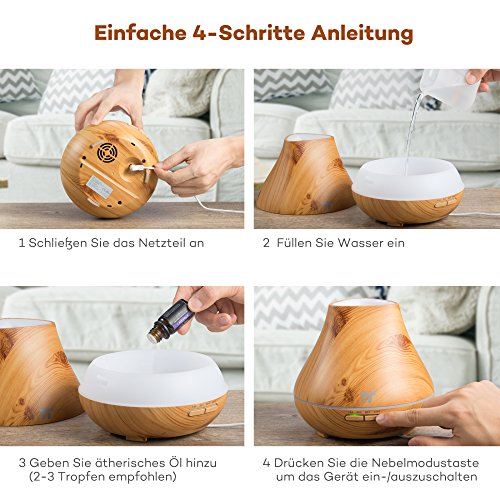 Einfache 4-Schritte Anleitung

1 Schließen Sie das Netzteil an

2 Füllen Sie Wasser ein

3 Geben Sie ätherisches Öl hinzu (2-3 Tropfen empfohlen)

4 Drücken Sie die Nebelmodustaste um das Gerät ein-/auszuschalten