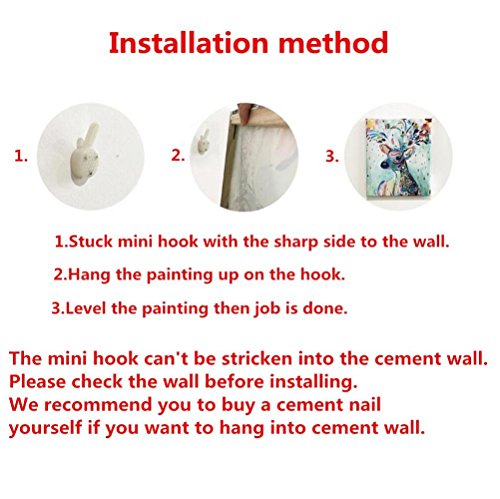 Installation method

1.

2.

3.

1.Stuck mini hook with the sharp side to the wall.

2.Hang the painting up on the hook.

3.Level the painting then job is done.

The mini hook can't be stricken into the cement wall. Please check the wall before installing. We recommend you to buy a cement nail yourself if you want to hang into cement wall.