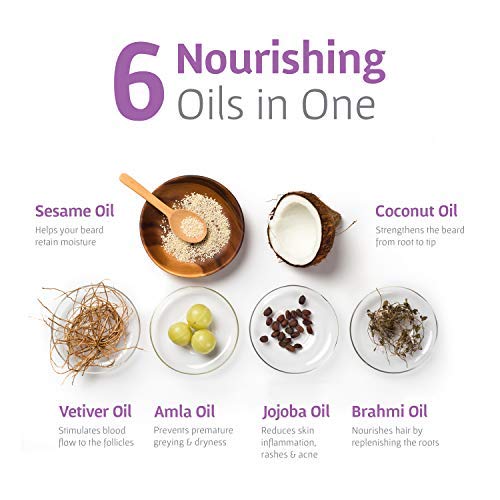 6 Nourishing Oils in One

Sesame Oil
Helps your beard retain moisture

Coconut Oil
Strengthens the beard from root to tip

Vetiver Oil
Stimulates blood flow to the follicles

Amla Oil
Prevents premature greying & dryness

Jojoba Oil
Reduces skin inflammation, rashes & acne

Brahmi Oil
Nourishes hair by replenishing the roots