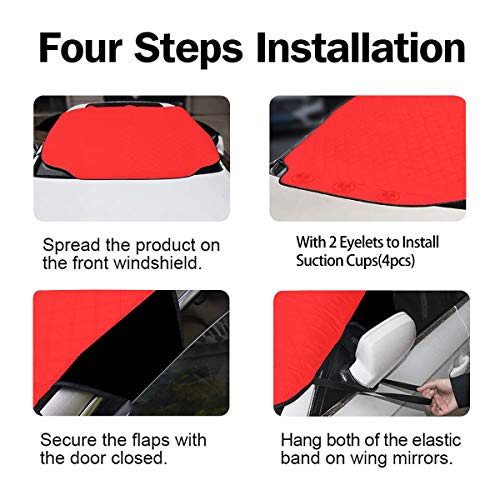 Four Steps Installation

Spread the product on the front windshield.

With 2 Eyelets to Install Suction Cups(4pcs)

Secure the flaps with the door closed.

Hang both of the elastic band on wing mirrors.