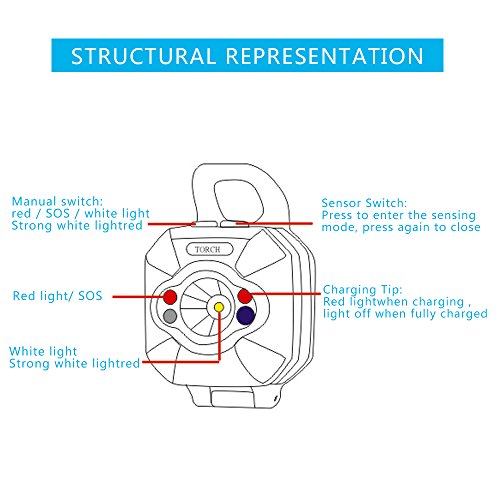 STRUCTURAL REPRESENTATION

Manual switch:
red / SOS / white light
Strong white lightred

Sensor Switch:
Press to enter the sensing mode, press again to close

TORCH

Red light/ SOS

Charging Tip:
Red lightwhen charging , light off when fully charged

White light
Strong white lightred