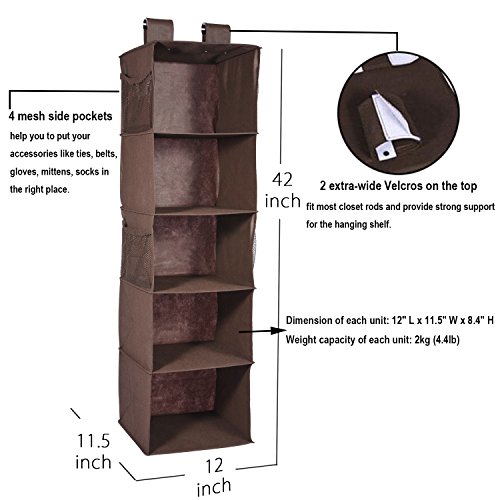 4 mesh side pockets
help you to put your accessories like ties, belts, gloves, mittens, socks in the right place.

42 inch

2 extra-wide Velcros on the top
fit most closet rods and provide strong support for the hanging shelf.

Dimension of each unit: 12" L x 11.5" W x 8.4" H
Weight capacity of each unit: 2kg (4.4lb)

11.5 inch

12 inch