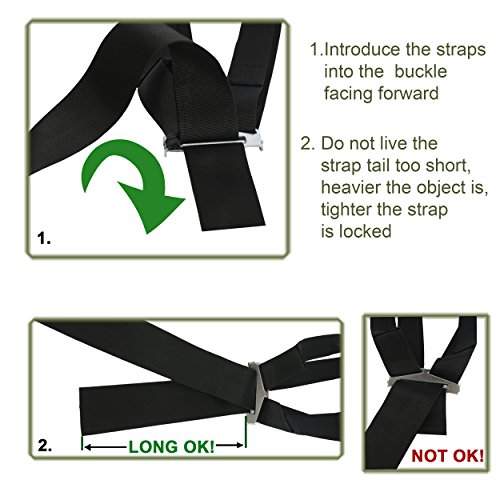 1.

1.Introduce the straps into the buckle facing forward

2. Do not live the strap tail too short, heavier the object is, tighter the strap is locked

2.

LONG OK!

NOT OK!