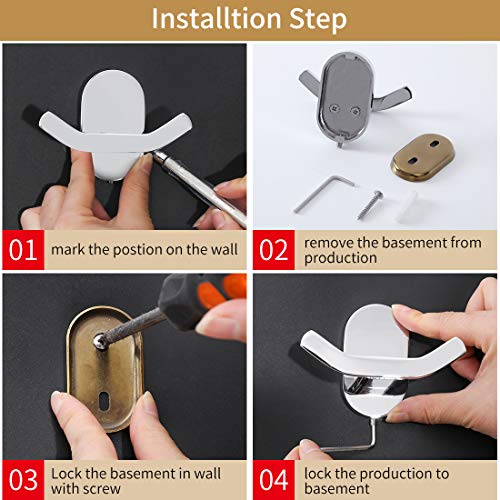 Installtion Step

01 mark the postion on the wall

02 remove the basement from production

03 Lock the basement in wall with screw

04 lock the production to basement