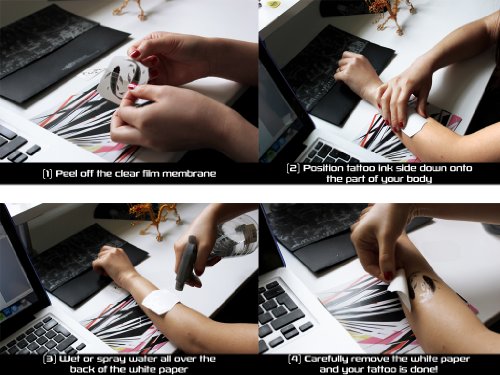 (1) Peel off the clear film membrane

(2) Position tattoo ink side down onto the part of your body

(3) Wet or spray water all over the back of the white paper

(4) Carefully remove the white paper and your tattoo is done!