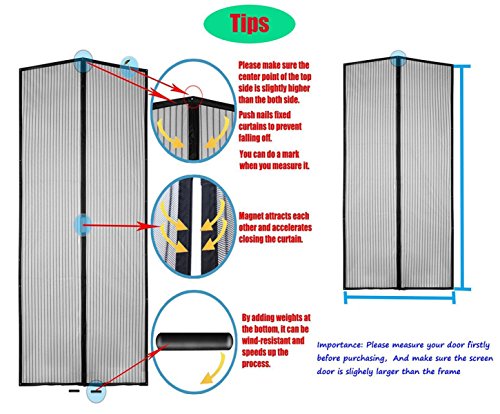 Tips

Please make sure the center point of the top side is slightly higher than the both side.

Push nails fixed curtains to prevent falling off.

You can do a mark when you measure it.

Magnet attracts each other and accelerates closing the curtain.

By adding weights at the bottom, it can be wind-resistant and speeds up the process.

Importance: Please measure your door firstly before purchasing, And make sure the screen door is slighely larger than the frame