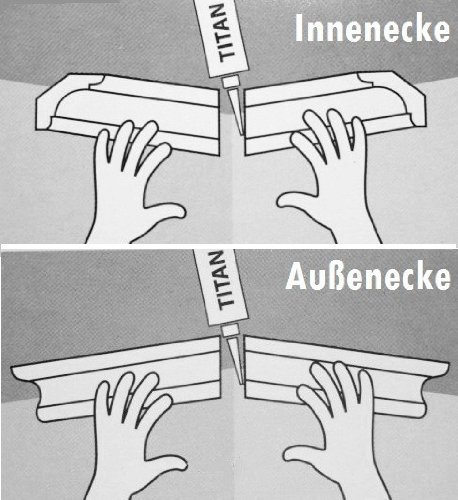 TITAN

Innenecke

TITAN

Außenecke