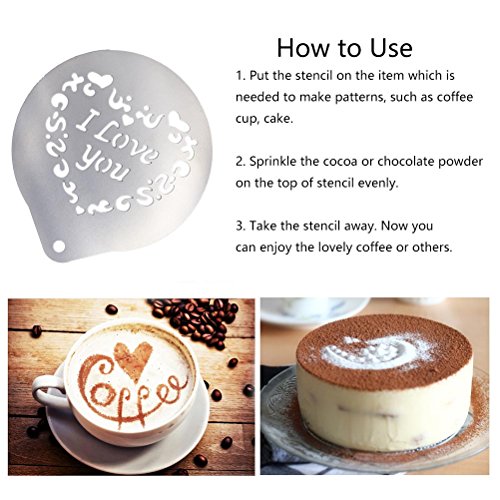 I Love you

How to Use

1. Put the stencil on the item which is needed to make patterns, such as coffee cup, cake.

2. Sprinkle the cocoa or chocolate powder on the top of stencil evenly.

3. Take the stencil away. Now you can enjoy the lovely coffee or others.

Coffee