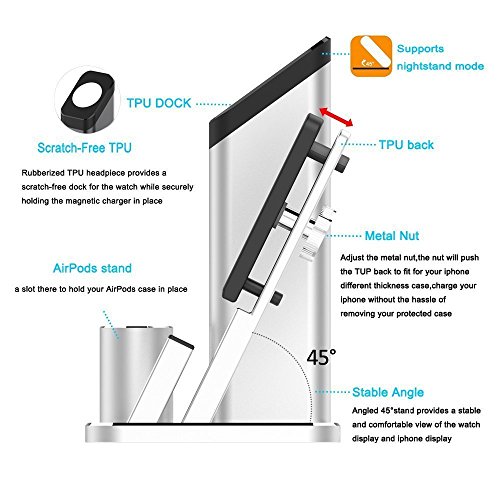 45°

Supports nightstand mode

TPU DOCK

Scratch-Free TPU

Rubberized TPU headpiece provides a scratch-free dock for the watch while securely holding the magnetic charger in place

TPU back

Metal Nut

Adjust the metal nut,the nut will push the TUP back to fit for your iphone different thickness case,charge your iphone without the hassle of removing your protected case

AirPods stand

a slot there to hold your AirPods case in place

45°

Stable Angle

Angled 45°stand provides a stable and comfortable view of the watch display and iphone display