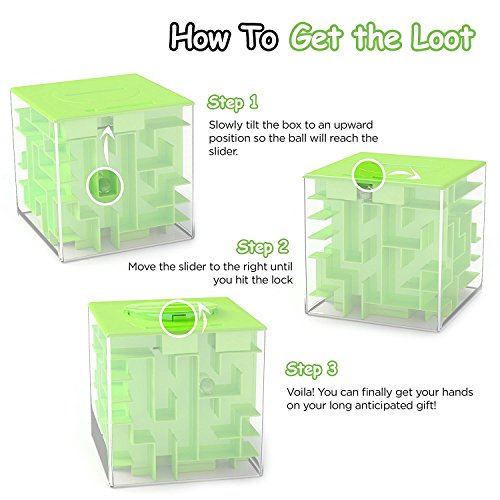 How To Get the Loot

Step 1

Slowly tilt the box to an upward position so the ball will reach the slider.

Step 2

Move the slider to the right until you hit the lock

Step 3

Voila! You can finally get your hands on your long anticipated gift!