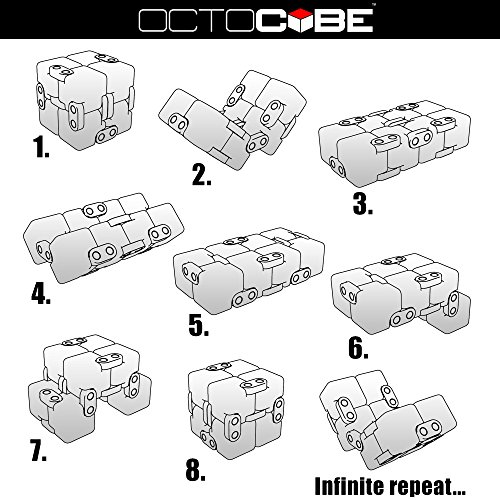 OCTOCUBE™

1.

2.

3.

4.

5.

6.

7.

8.

Infinite repeat...