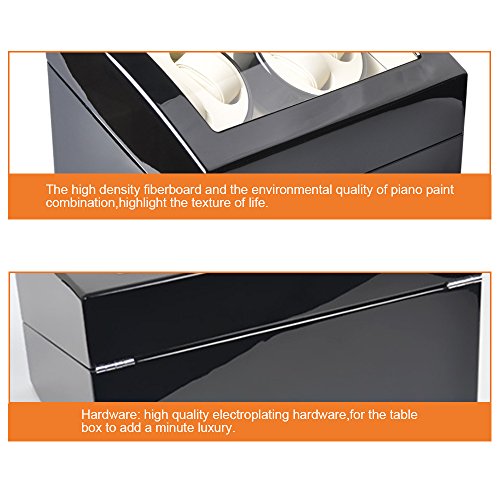 The high density fiberboard and the environmental quality of piano paint combination,highlight the texture of life.

Hardware: high quality electroplating hardware,for the table box to add a minute luxury.