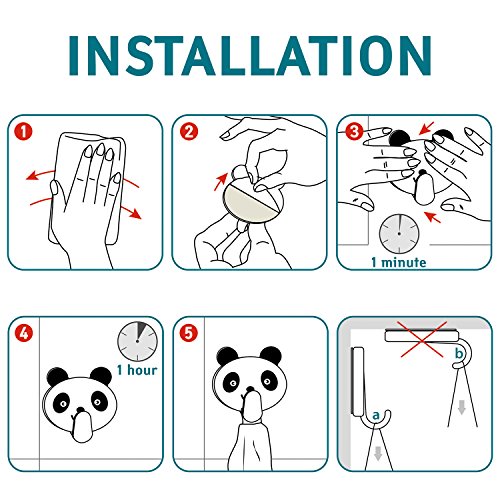 INSTALLATION

1

2

3

1 minute

4

1 hour

5

b

a