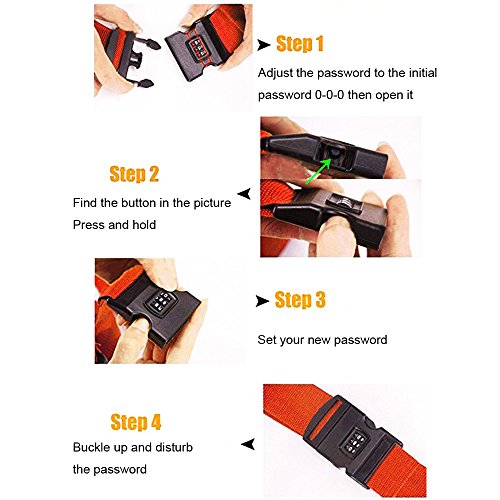 Step 1

Adjust the password to the initial password 0-0-0 then open it

Step 2

Find the button in the picture
Press and hold

Step 3

Set your new password

Step 4

Buckle up and disturb the password