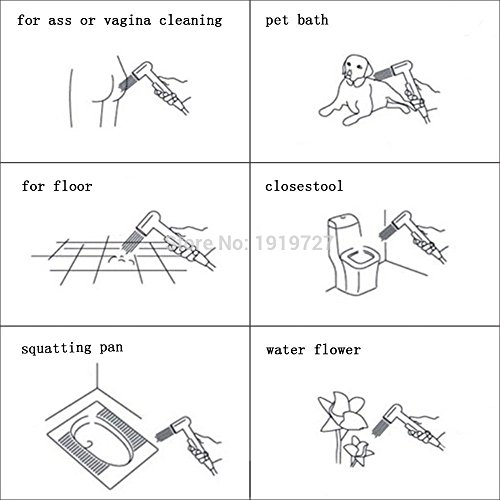 for ass or vagina cleaning

pet bath

for floor

Store No: 1919727

closestool

squatting pan

water flower