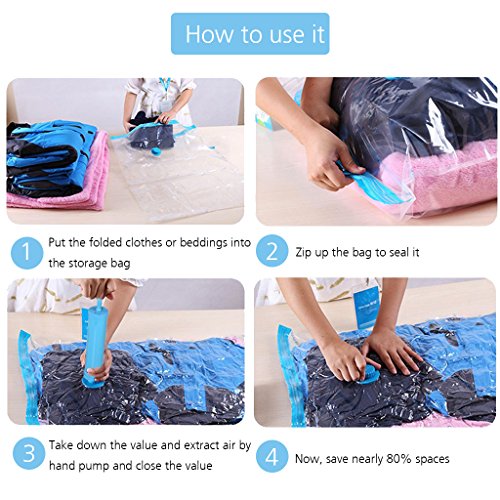 How to use it

1 Put the folded clothes or beddings into the storage bag

2 Zip up the bag to seal it

3 Take down the value and extract air by hand pump and close the value

4 Now, save nearly 80% spaces