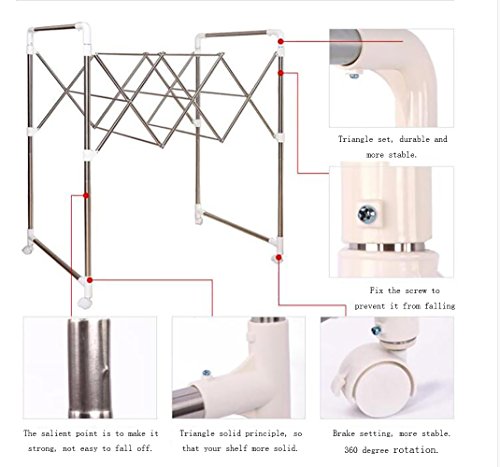 Triangle set, durable and more stable.

Fix the screw to prevent it from falling

The salient point is to make it strong, not easy to fall off.

Triangle solid principle, so that your shelf more solid.

Brake setting, more stable. 360 degree rotation.