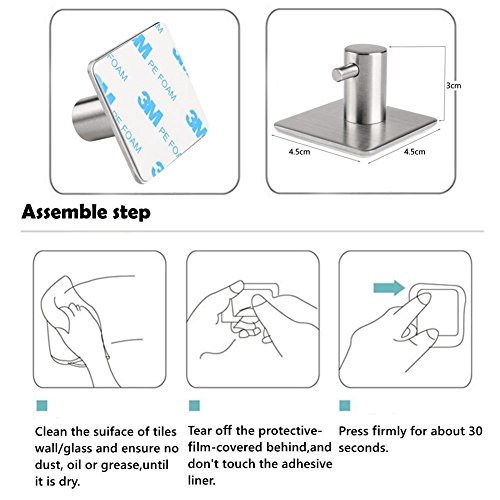 3M
PE FOAM
3M
PE FOAM
3M
PE FOAM
3M

3cm
4.5cm
4.5cm

Assemble step

Clean the suiface of tiles wall/glass and ensure no dust, oil or grease,until it is dry.

Tear off the protective-film-covered behind,and don't touch the adhesive liner.

Press firmly for about 30 seconds.