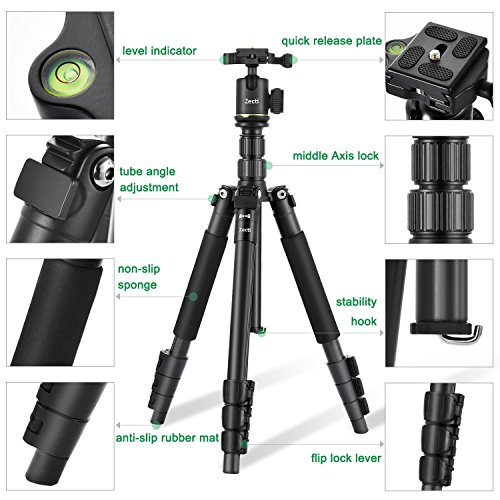 level indicator

quick release plate

Zecti

tube angle adjustment

middle Axis lock

Zecti

non-slip sponge

stability hook

anti-slip rubber mat

flip lock lever