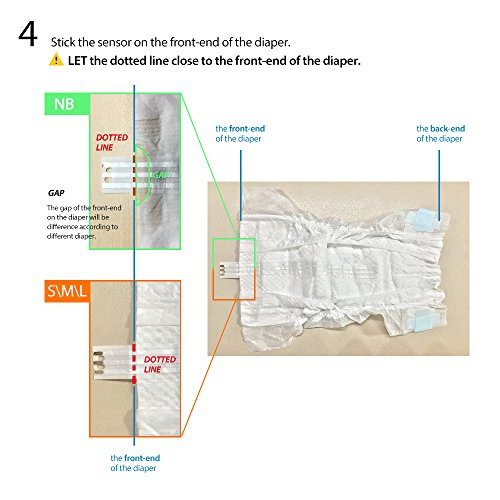 4 Stick the sensor on the front-end of the diaper.

LET the dotted line close to the front-end of the diaper.

NB

DOTTED LINE

GAP

GAP

The gap of the front-end on the diaper will be difference according to different diaper.

the front-end of the diaper

the back-end of the diaper

S\M\L

DOTTED LINE

the front-end of the diaper