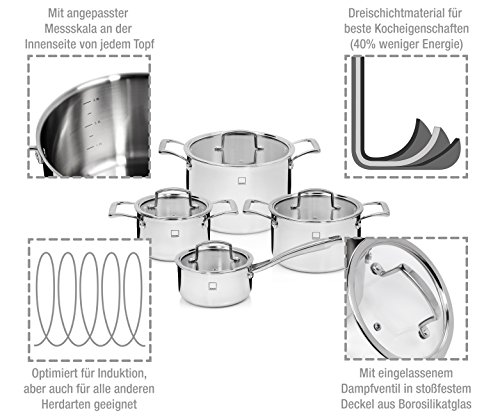 Mit angepasster Messskala an der Innenseite von jedem Topf

Dreischichtmaterial für beste Kocheigenschaften (40% weniger Energie)

Optimiert für Induktion, aber auch für alle anderen Herdarten geeignet

Mit eingelassenem Dampfventil in stoßfestem Deckel aus Borosilikatglas