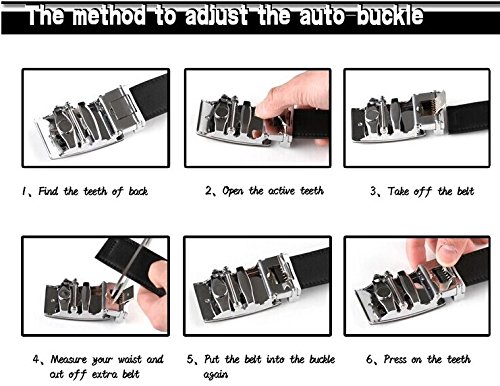 The method to adjust the auto-buckle

1、Find the teeth of back

2、Open the active teeth

3、Take off the belt

4、Measure your waist and cut off extra belt

5、Put the belt into the buckle again

6、Press on the teeth